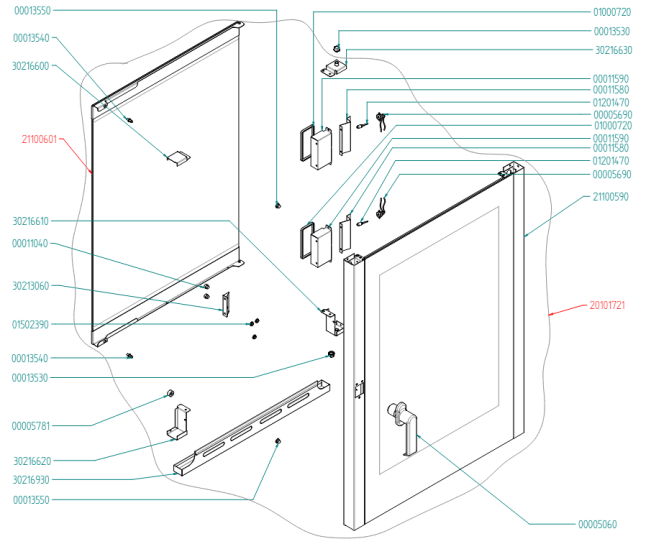 00013550
00013540
30216600
21100601
30216610
00011040
30213060
01502390
00013540
00013530
00005781
30216620
30216930
00013550
01000720
00013530
30216630
00011590
00011580
01201470
00005690
01000720
00011590
00011580
01201470
00005690
21100590
20101721
00005060