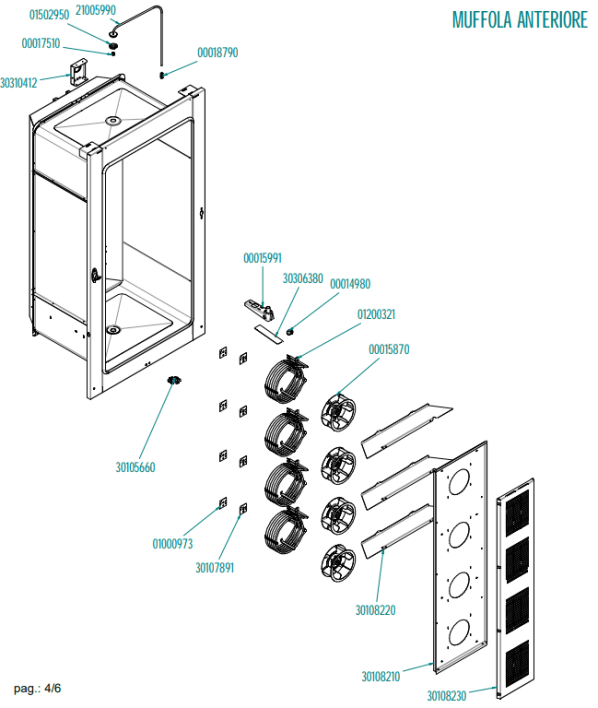 MUFFOLA ANTERIORE

01502950
21005990
00017510
00018790
30310412
00015991
30306380
00014980
01200321
00015870
30105660
01000973
30107891
30108220
30108210
30108230

pag.: 4/6