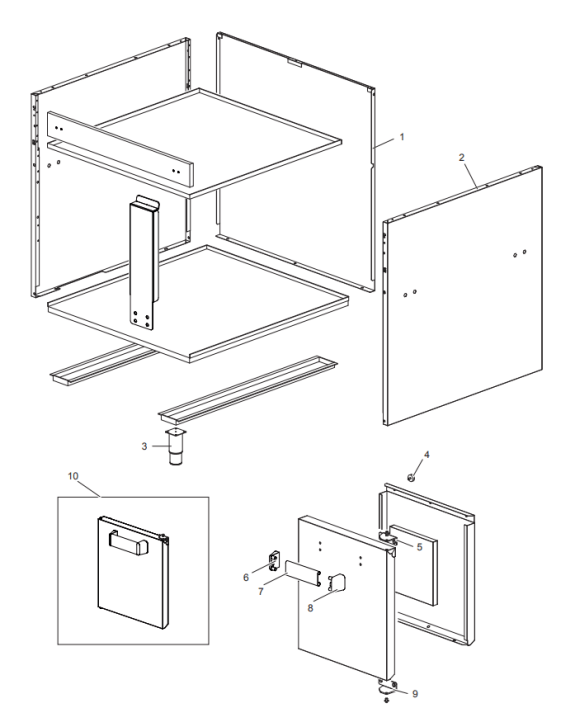 1
2
3
4
10
5
6
7
8
9